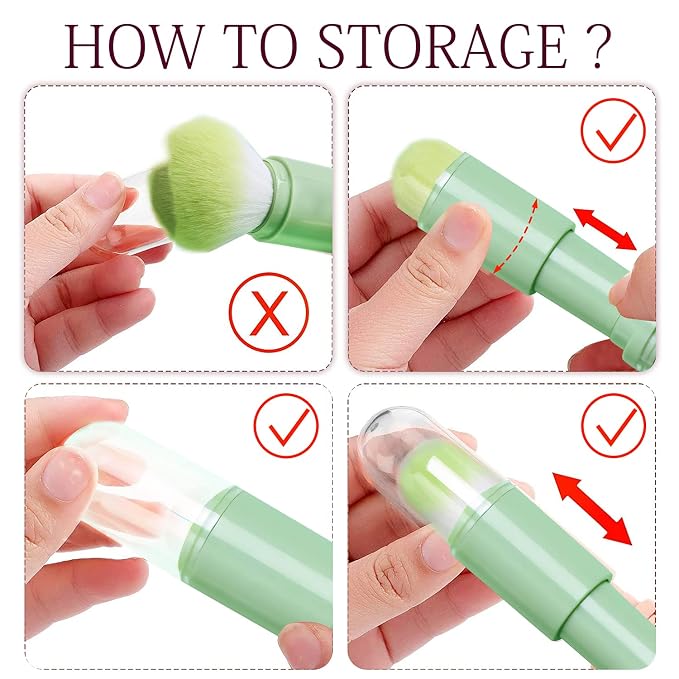 HOW TO STORAGE ?